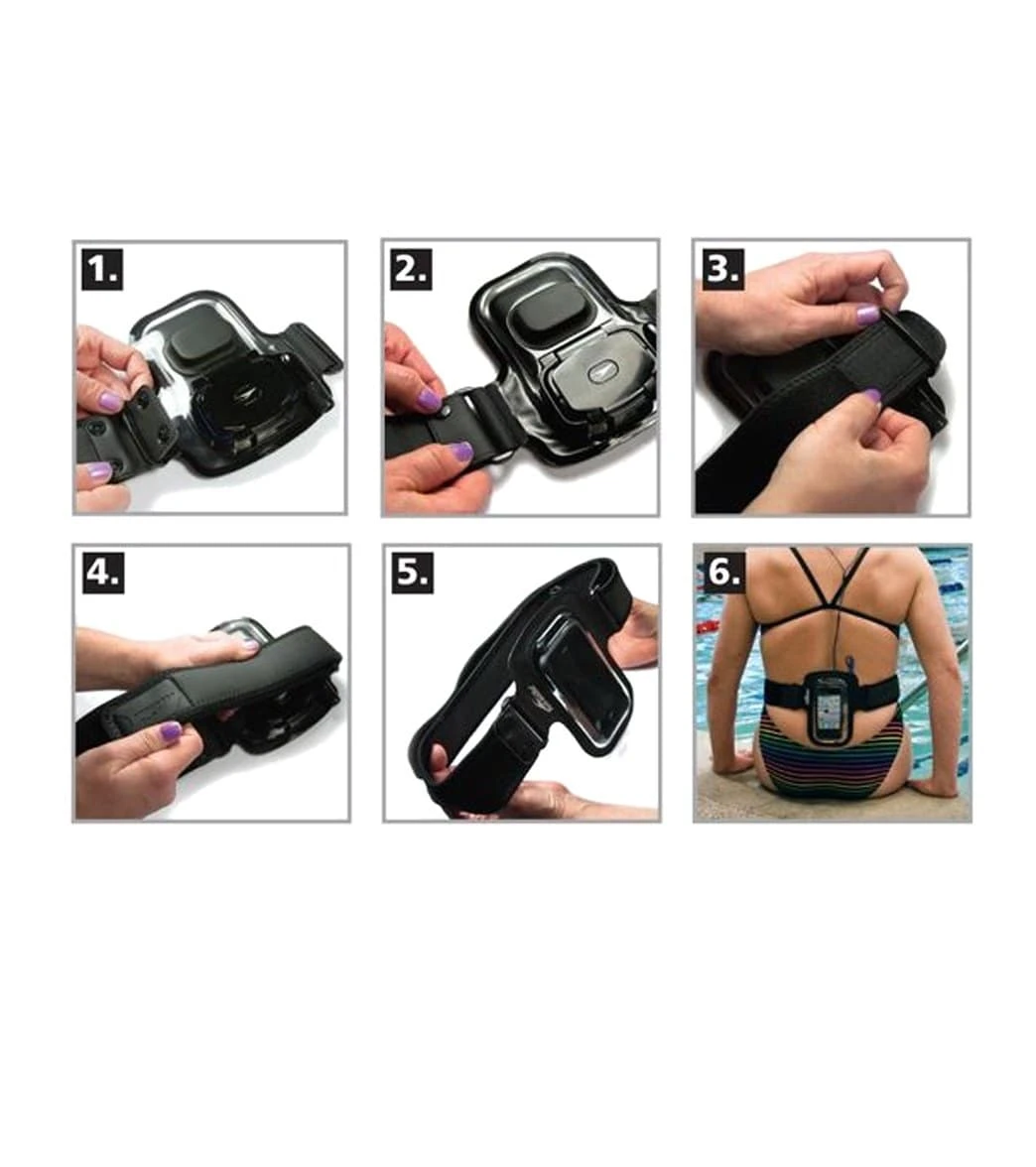 1.

2.

3.

4.

5.

6.